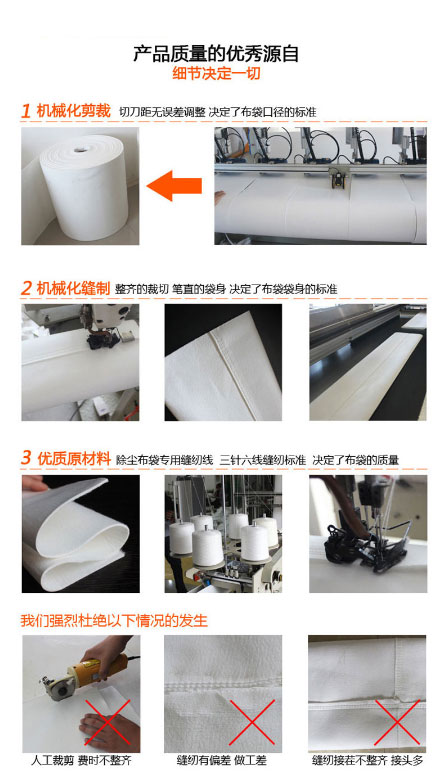 产品质量的优秀源自
细节决定一切

1 机械化剪裁 切刀距无误差调整 决定了布袋口径的标准

2 机械化缝制 整齐的裁切 笔直的袋身 决定了布袋袋身的标准

3 优质原材料 除尘布袋专用缝纫线 三针六线缝纫标准 决定了布袋的质量

我们强烈杜绝以下情况的发生

人工裁剪 费时不整齐

缝纫有偏差 做工差

缝纫接在不整齐 接头多