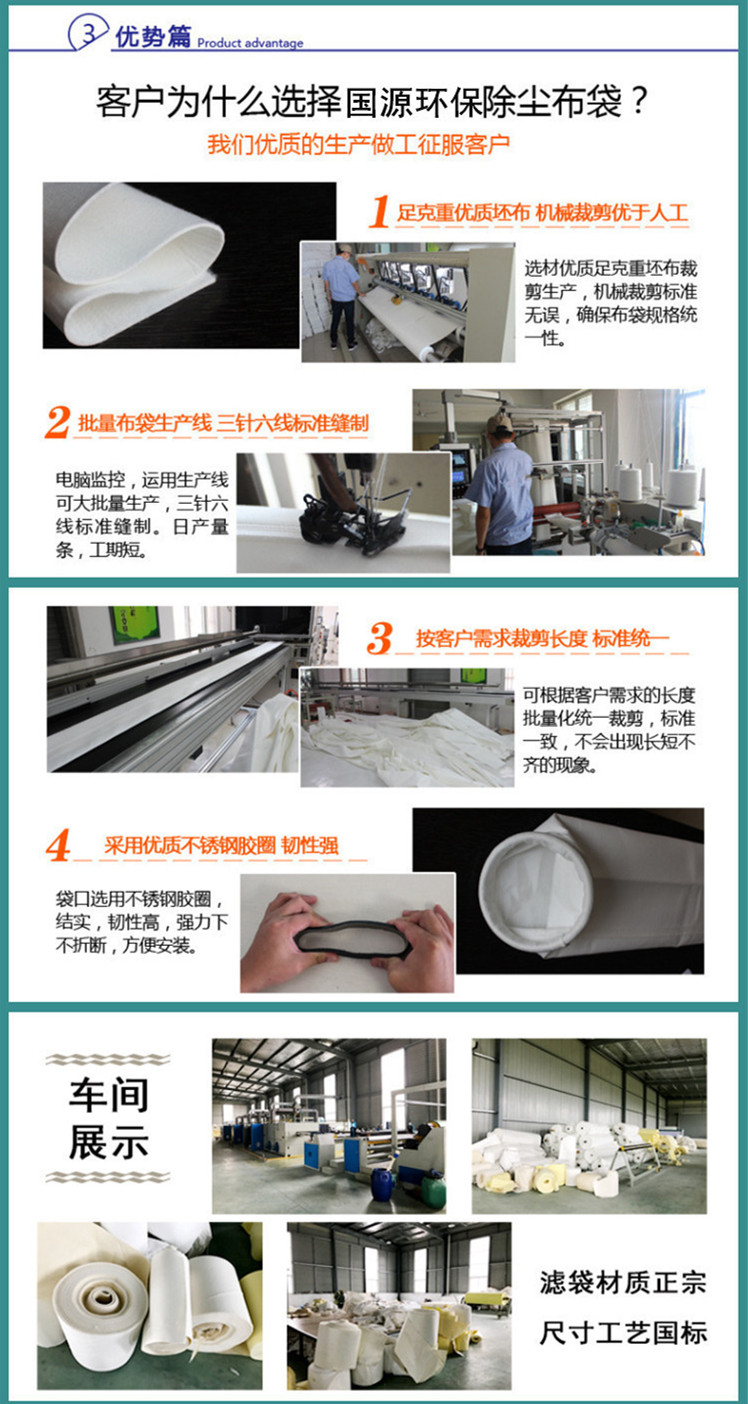 3 优势篇 Product advantage

客户为什么选择国源环保除尘布袋？

我们优质的生产做工征服客户

1 足克重优质坯布 机械裁剪优于人工

选材优质足克重坯布裁剪生产，机械裁剪标准无误，确保布袋规格统一性。

2 批量布袋生产线 三针六线标准缝制

电脑监控，运用生产线可大批量生产，三针六线标准缝制。日产量条，工期短。

3 按客户需求裁剪长度 标准统一

可根据客户需求的长度批量化统一裁剪，标准一致，不会出现长短不齐的现象。

4 采用优质不锈钢胶圈 韧性强

袋口选用不锈钢胶圈，结实，韧性高，强力下不折断，方便安装。

车间展示

滤袋材质正宗

尺寸工艺国标